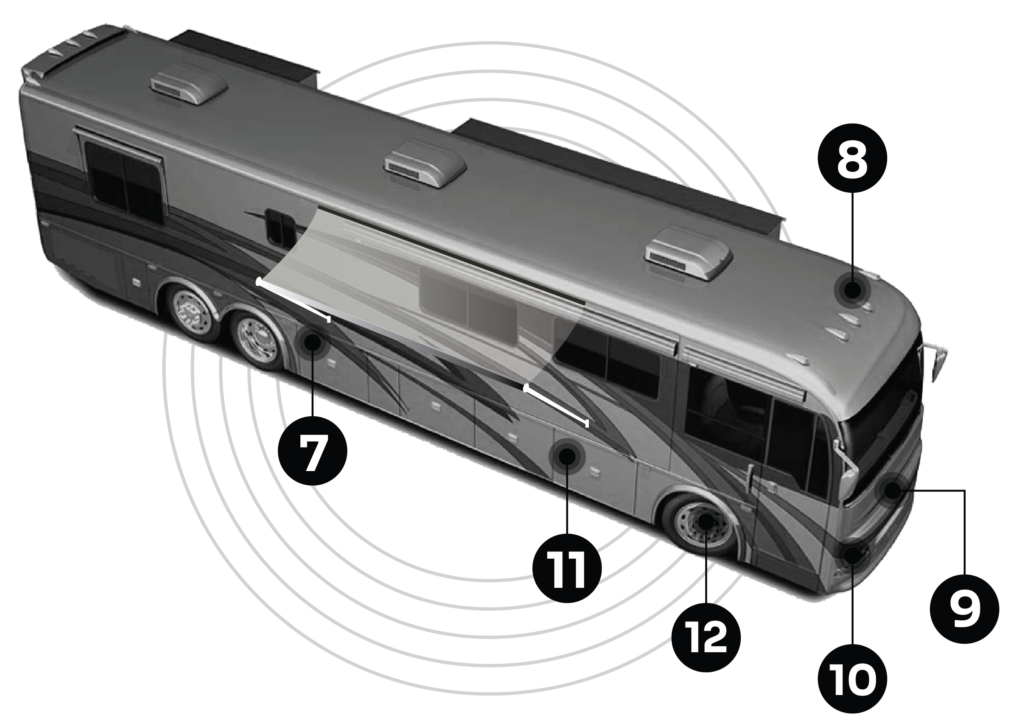 8
7
11
12
9
10